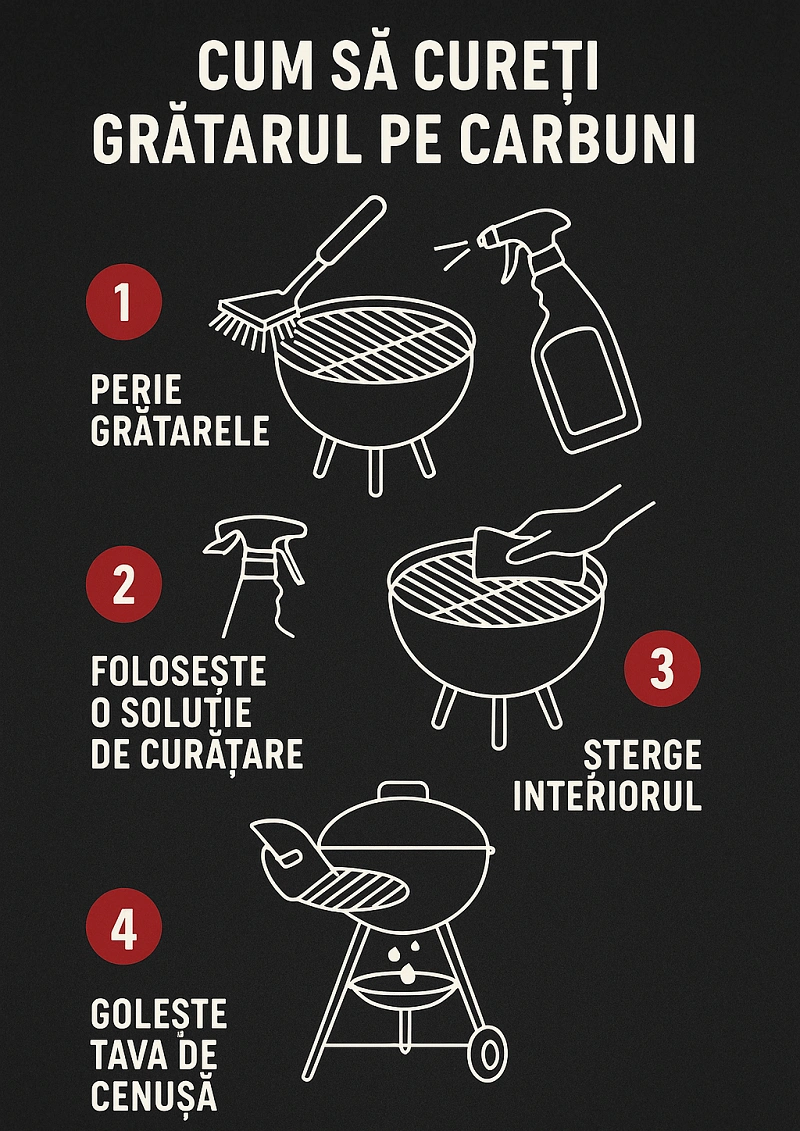 CUM SĂ CUREȚI GRĂTARUL PE CARBUNI

1

PERIE GRĂTARELE

2

FOLOSEȘTE O SOLUȚIE DE CURĂȚARE

3

ȘTERGE INTERIORUL

4

GOLEȘTE TAVA DE CENUȘĂ