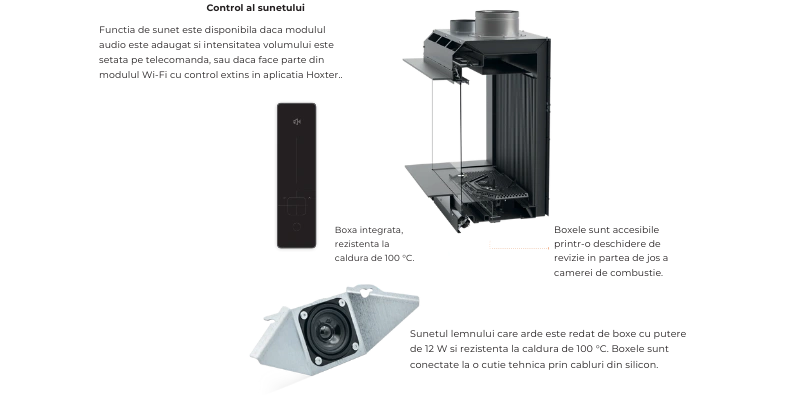 Control al sunetului

Functia de sunet este disponibila daca modulul audio este adaugat si intensitatea volumului este setata pe telecomanda, sau daca face parte din modulul Wi-Fi cu control extins in aplicatia Hoxter..

Boxa integrata, rezistenta la caldura de 100 °C.

Boxele sunt accesibile printr-o deschidere de revizie in partea de jos a camerei de combustie.

Sunetul lemnului care arde este redat de boxe cu putere de 12 W si rezistenta la caldura de 100 °C. Boxele sunt conectate la o cutie tehnica prin cabluri din silicon.