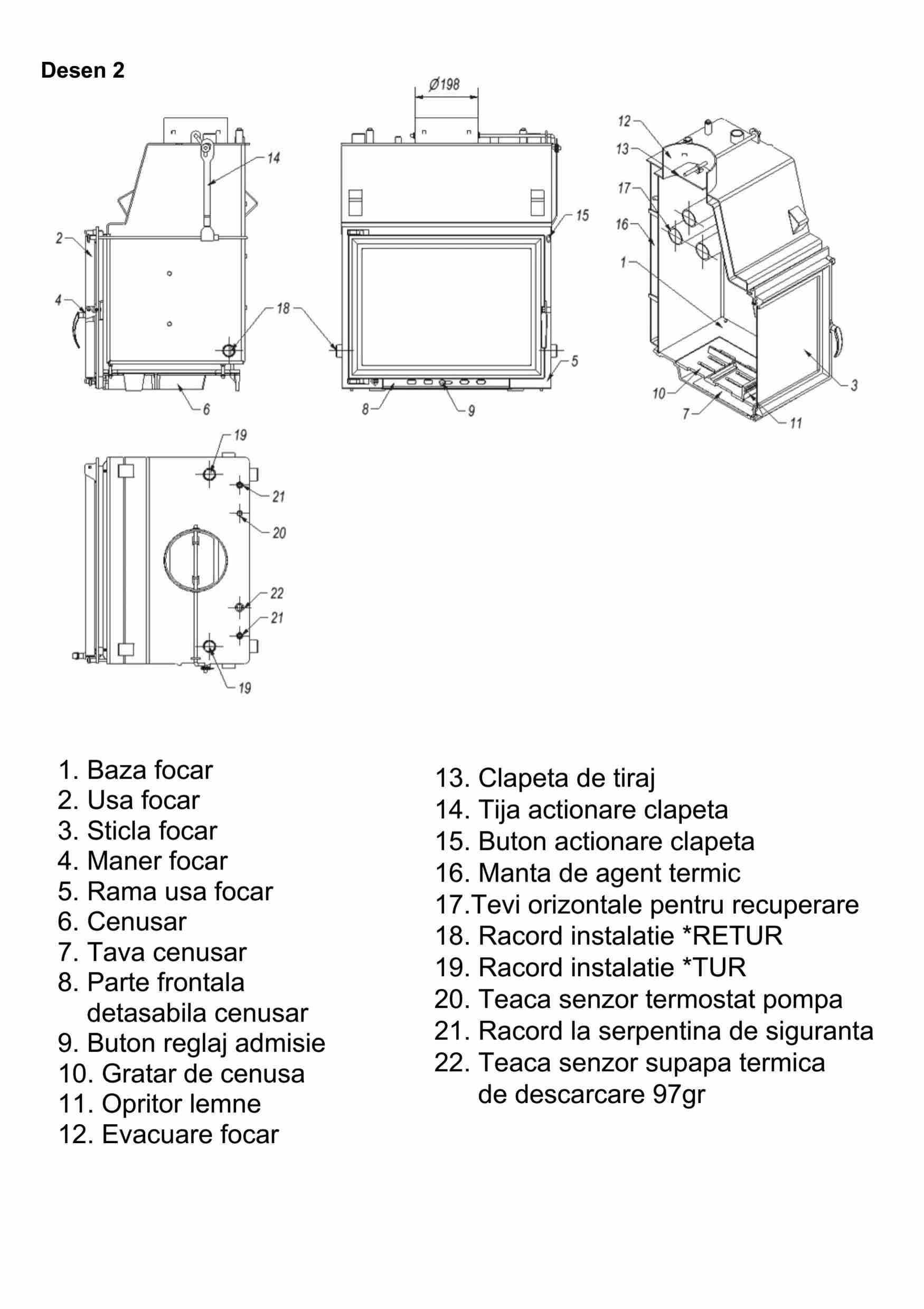 Desen 2

Ø198

14
2
4
18
6
15
5
8
9
12
13
17
16
1
10
7
11
3
19
21
20
22
21
19

1. Baza focar
2. Usa focar
3. Sticla focar
4. Maner focar
5. Rama usa focar
6. Cenusar
7. Tava cenusar
8. Parte frontala detasabila cenusar
9. Buton reglaj admisie
10. Gratar de cenusa
11. Opritor lemne
12. Evacuare focar

13. Clapeta de tiraj
14. Tija actionare clapeta
15. Buton actionare clapeta
16. Manta de agent termic
17.Tevi orizontale pentru recuperare
18. Racord instalatie *RETUR
19. Racord instalatie *TUR
20. Teaca senzor termostat pompa
21. Racord la serpentina de siguranta
22. Teaca senzor supapa termica de descarcare 97gr