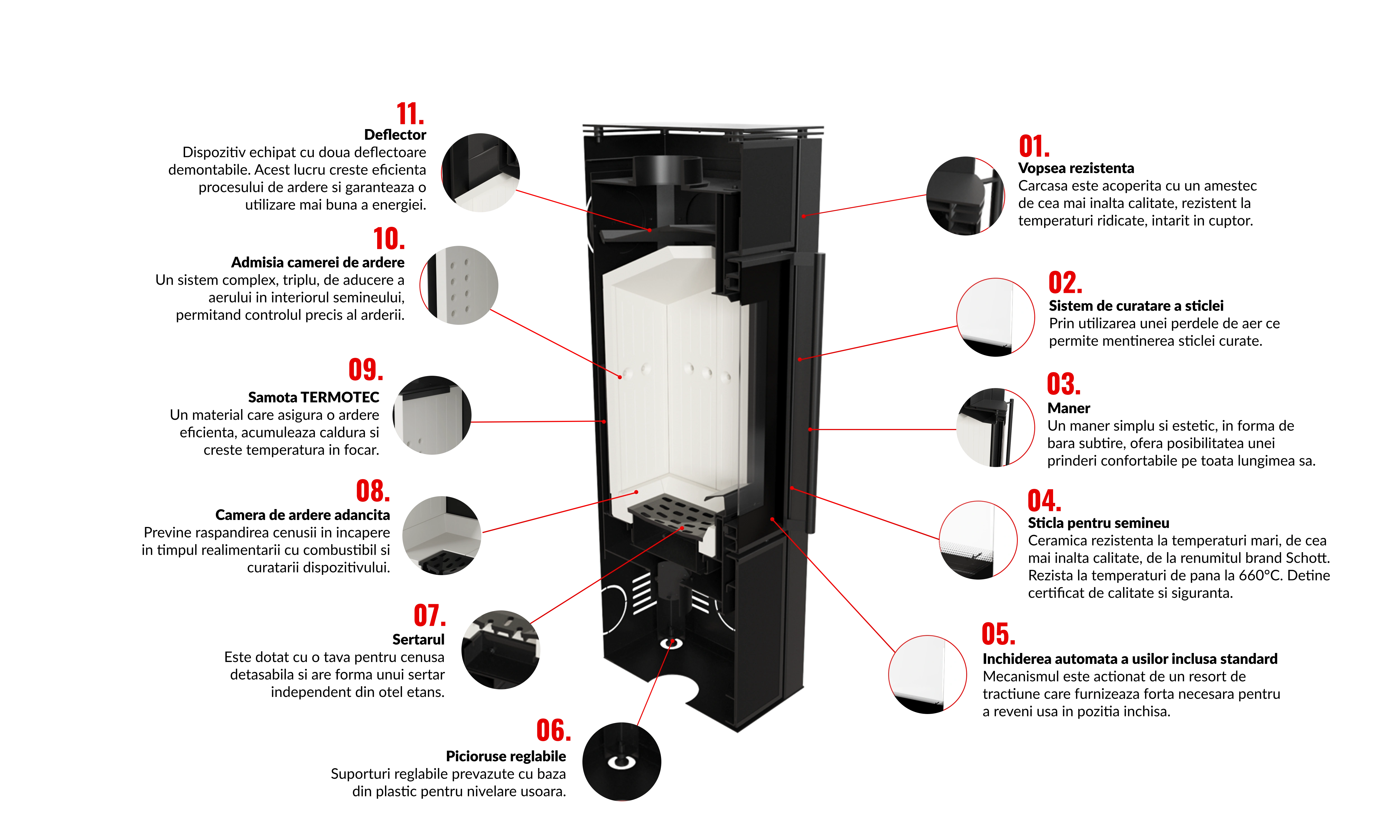 11.
Deflector
Dispozitiv echipat cu doua deflectoare demontabile. Acest lucru creste eficienta procesului de ardere si garanteaza o utilizare mai buna a energiei.

10.
Admisia camerei de ardere
Un sistem complex, triplu, de aducere a aerului in interiorul semineului, permitand controlul precis al arderii.

09.
Samota TERMOTEC
Un material care asigura o ardere eficienta, acumuleaza caldura si creste temperatura in focar.

08.
Camera de ardere adancita
Previne raspandirea cenusii in incapere in timpul realimentarii cu combustibil si curatarii dispozitivului.

07.
Sertarul
Este dotat cu o tava pentru cenusa detasabila si are forma unui sertar independent din otel etans.

06.
Picioruse reglabile
Suporturi reglabile prevazute cu baza din plastic pentru nivelare usoara.

01.
Vopsea rezistenta
Carcasa este acoperita cu un amestec de cea mai inalta calitate, rezistent la temperaturi ridicate, intarit in cuptor.

02.
Sistem de curatare a sticlei
Prin utilizarea unei perdele de aer ce permite mentinerea sticlei curate.

03.
Maner
Un maner simplu si estetic, in forma de bara subtire, ofera posibilitatea unei prinderi confortabile pe toata lungimea sa.

04.
Sticla pentru semineu
Ceramica rezistenta la temperaturi mari, de cea mai inalta calitate, de la renumitul brand Schott. Rezista la temperaturi de pana la 660°C. Detine certificat de calitate si siguranta.

05.
Inchiderea automata a usilor inclusa standard
Mecanismul este actionat de un resort de tractiune care furnizeaza forta necesara pentru a reveni usa in pozitia inchisa.